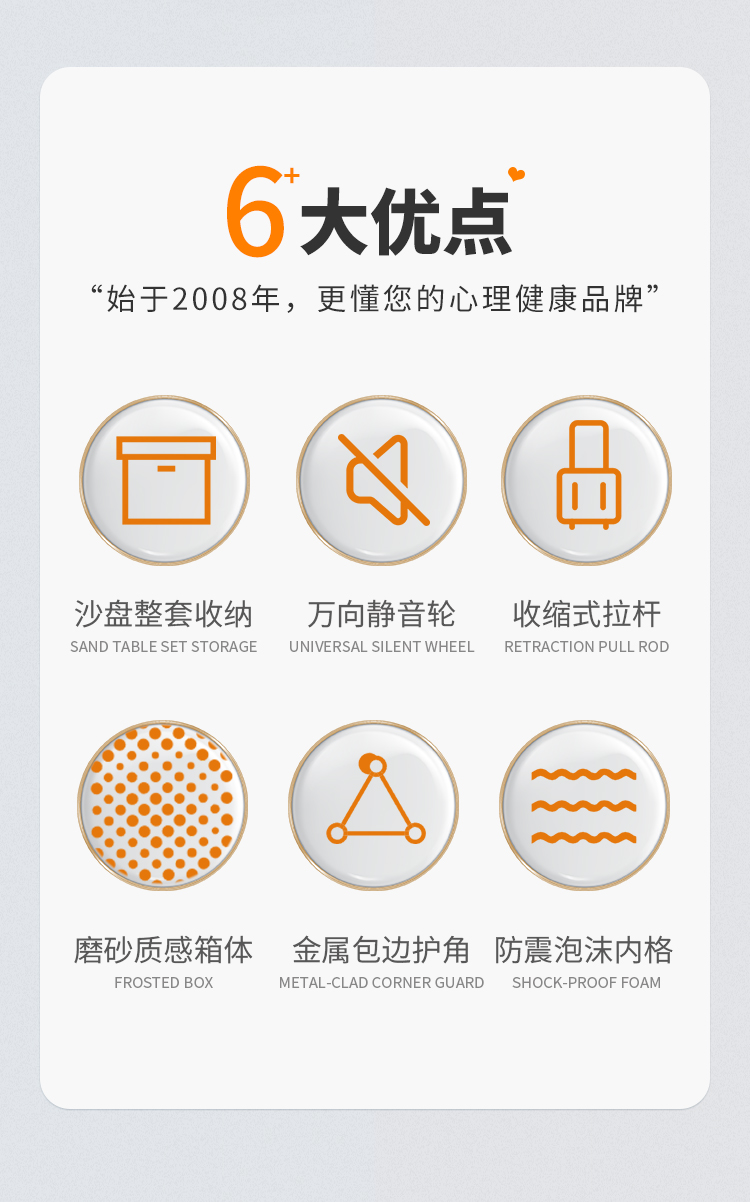 6+大优点

“始于2008年，更懂您的心理健康品牌”

沙盘整套收纳
SAND TABLE SET STORAGE

万向静音轮
UNIVERSAL SILENT WHEEL

收缩式拉杆
RETRACTION PULL ROD

磨砂质感箱体
FROSTED BOX

金属包边护角
METAL-CLAD CORNER GUARD

防震泡沫内格
SHOCK-PROOF FOAM